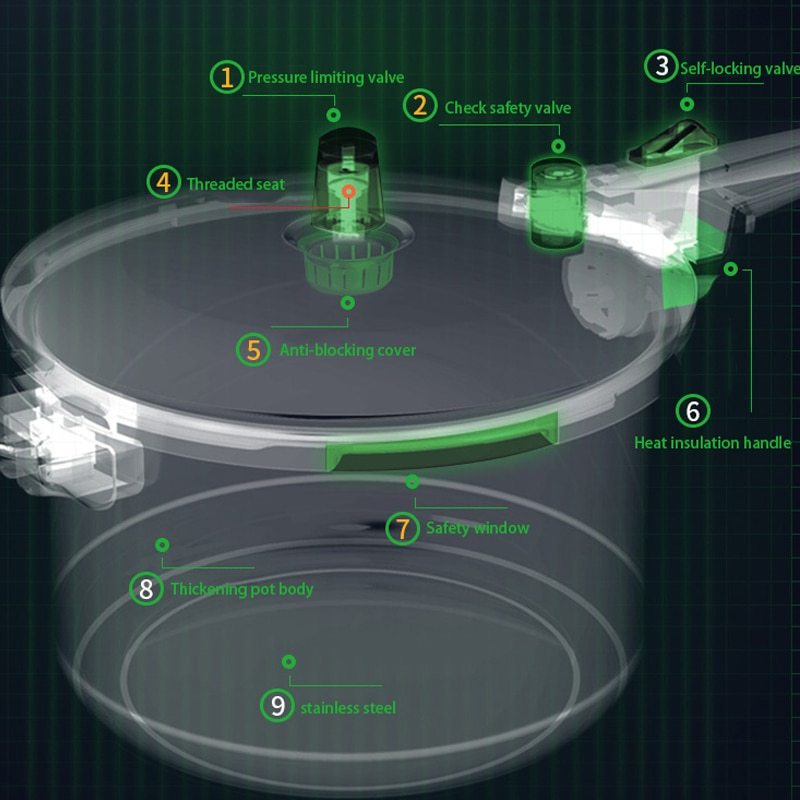 1 Pressure limiting valve

2 Check safety valve

3 Self-locking valve

4 Threaded seat

5 Anti-blocking cover

6 Heat insulation handle

7 Safety window

8 Thickening pot body

9 stainless steel