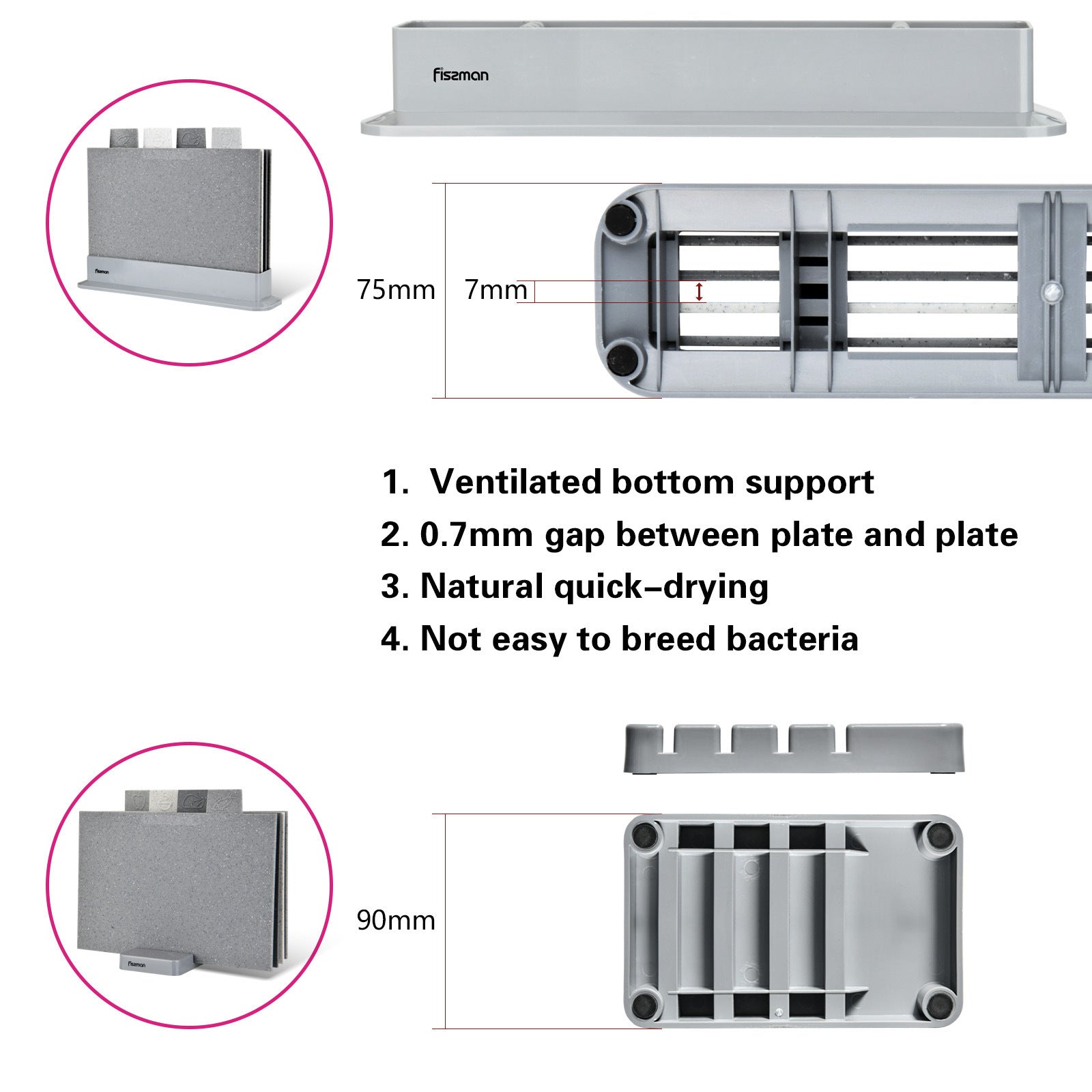 fissman

fissman

75mm 7mm

1. Ventilated bottom support
2. 0.7mm gap between plate and plate
3. Natural quick-drying
4. Not easy to breed bacteria

fissman

90mm